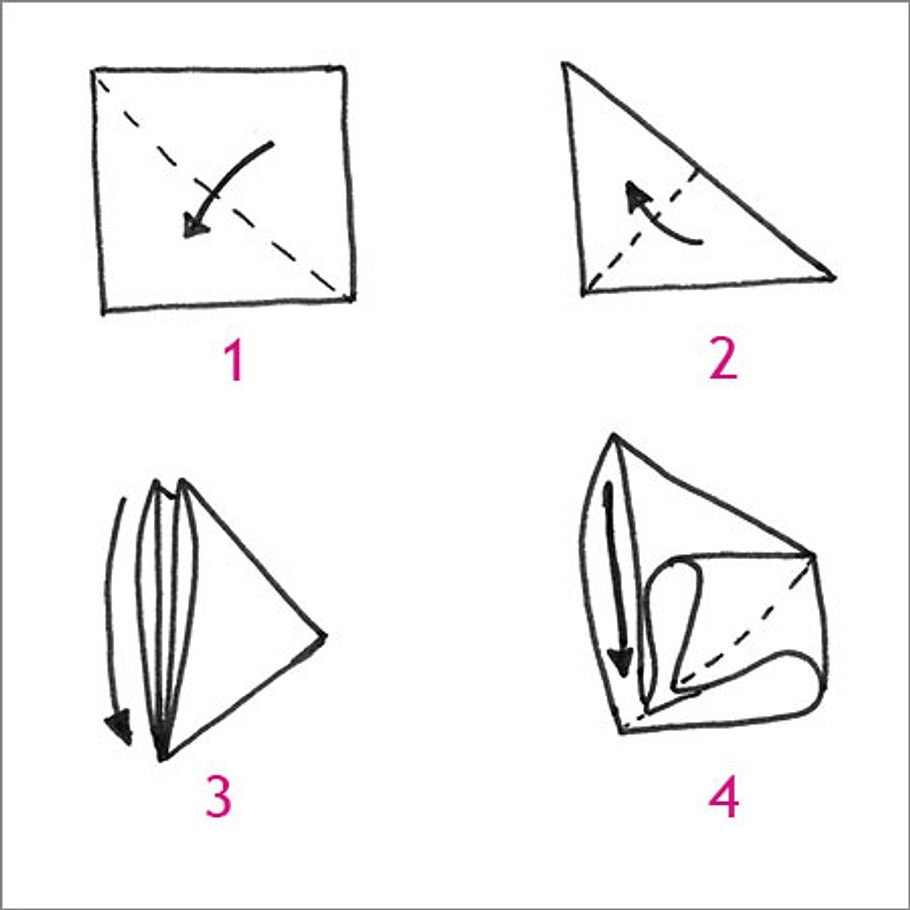 1

2

3

4