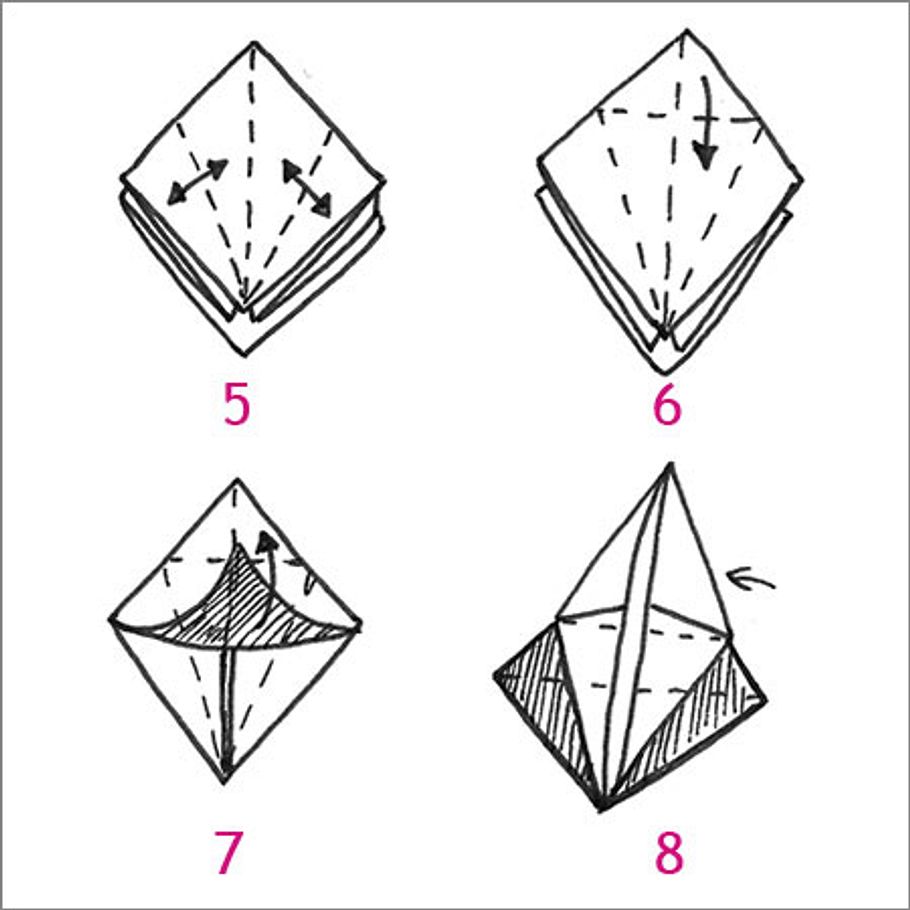 5

6

7

8