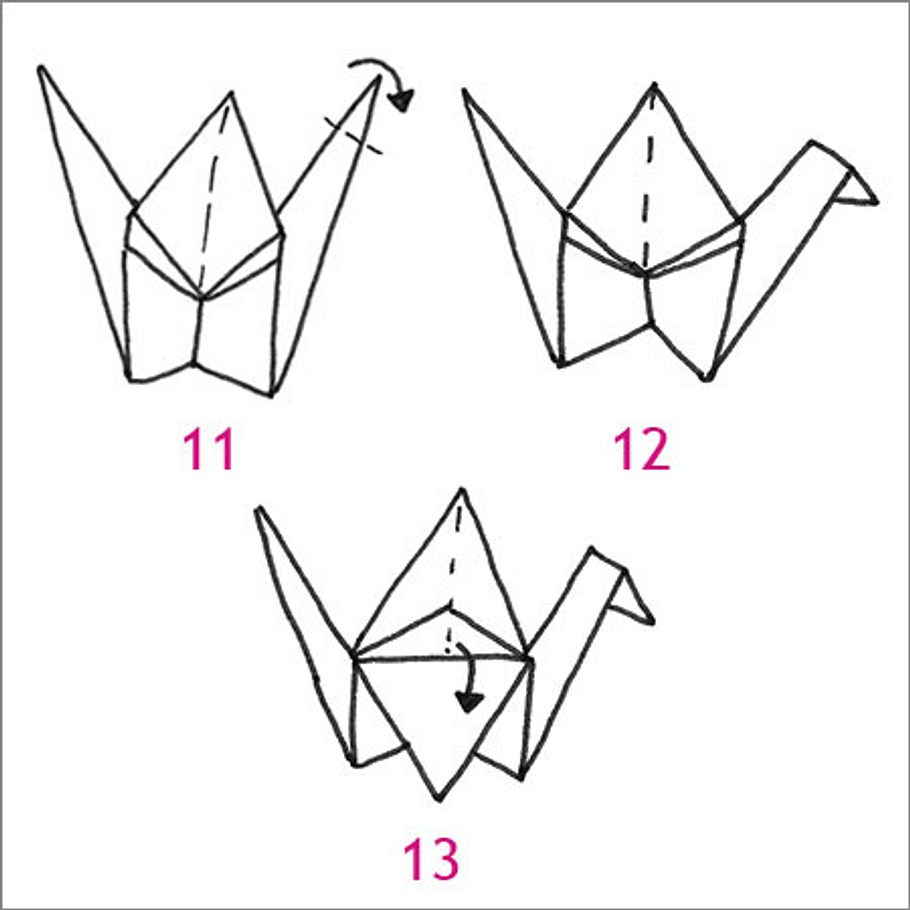 11

12

13